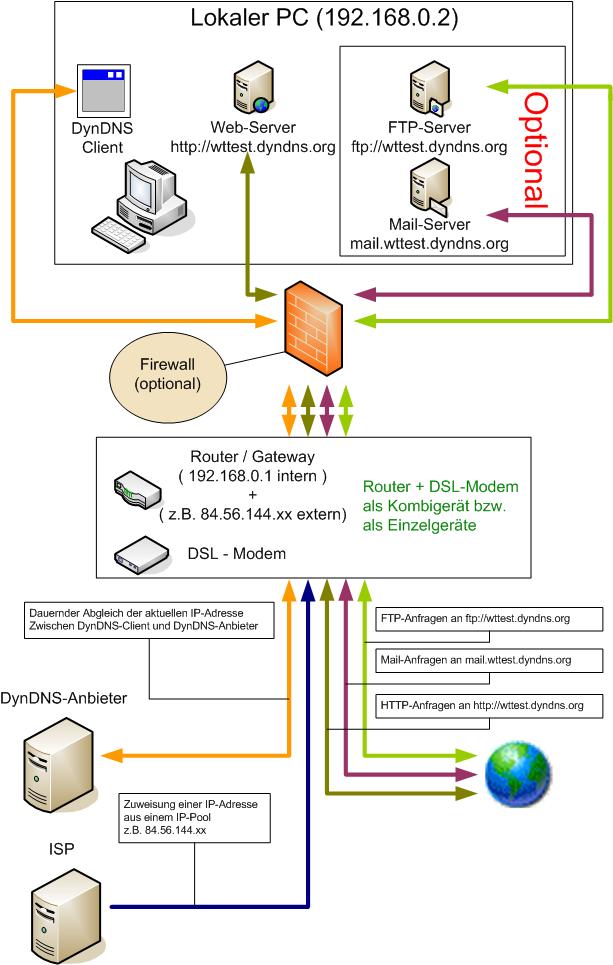 Lokaler PC (192.168.0.2)

DynDNS Client

Web-Server
http://wttest.dyndns.org

FTP-Server
ftp://wttest.dyndns.org

Mail-Server
mail.wttest.dyndns.org

Optional

Firewall (optional)

Router / Gateway
( 192.168.0.1 intern )
+
( z.B. 84.56.144.xx extern)

DSL - Modem

Router + DSL-Modem als Kombigerät bzw. als Einzelgeräte

Dauernder Abgleich der aktuellen IP-Adresse Zwischen DynDNS-Client und DynDNS-Anbieter

FTP-Anfragen an ftp://wttest.dyndns.org

Mail-Anfragen an mail.wttest.dyndns.org

HTTP-Anfragen an http://wttest.dyndns.org

DynDNS-Anbieter

Zuweisung einer IP-Adresse aus einem IP-Pool z.B. 84.56.144.xx

ISP