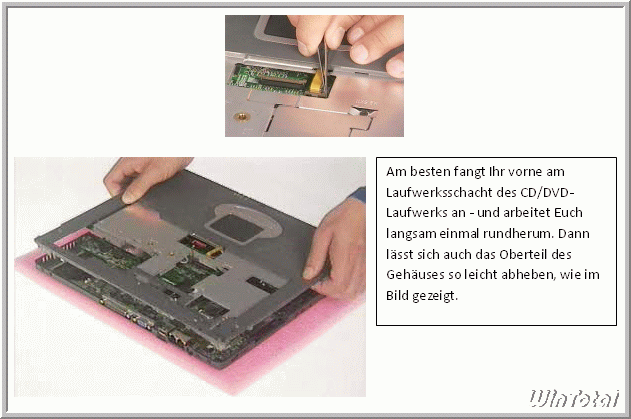 Am besten fangt Ihr vorne am Laufwerksschacht des CD/DVD-Laufwerks an - und arbeitet Euch langsam einmal rundherum. Dann lässt sich auch das Oberteil des Gehäuses so leicht abheben, wie im Bild gezeigt.

WinTotal