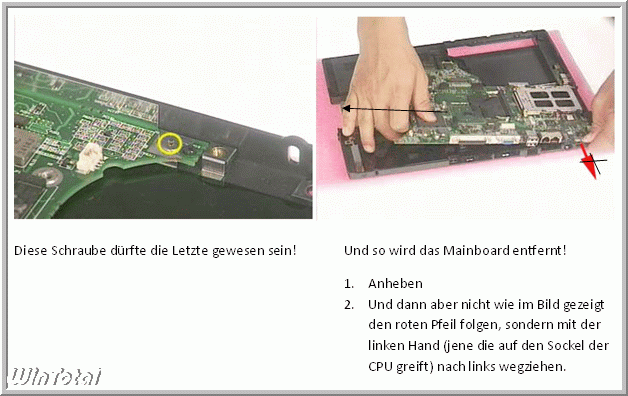 Diese Schraube dürfte die Letzte gewesen sein!

Und so wird das Mainboard entfernt!

1. Anheben
2. Und dann aber nicht wie im Bild gezeigt den roten Pfeil folgen, sondern mit der linken Hand (jene die auf den Sockel der CPU greift) nach links wegziehen.

WinTotal